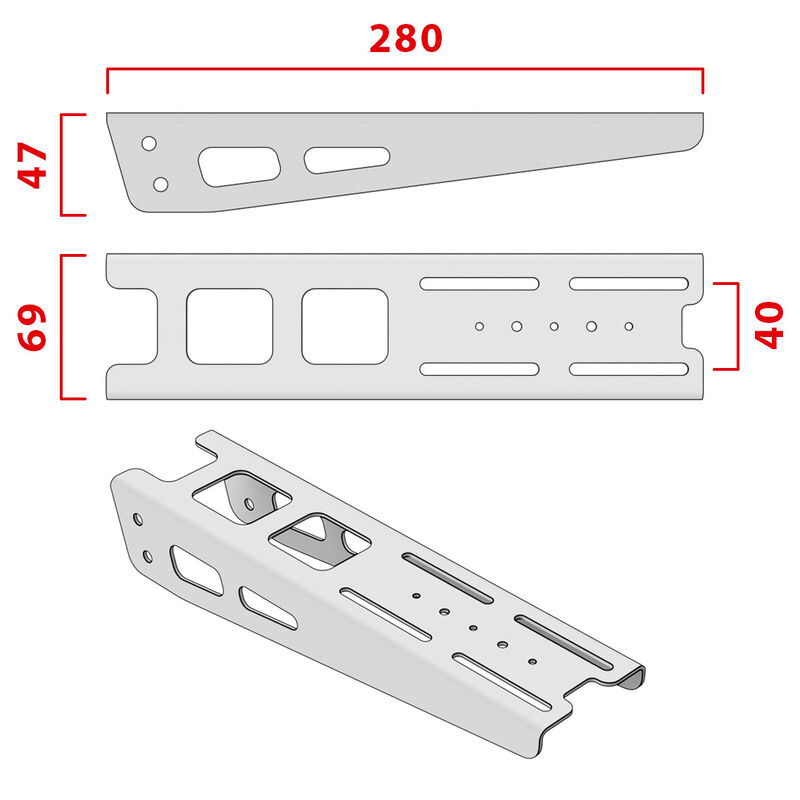 280
47
69
40